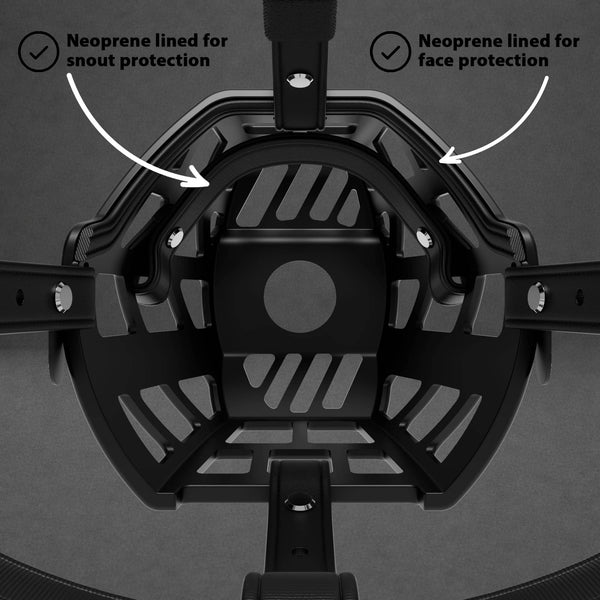 Neoprene lined for snout protection

Neoprene lined for face protection